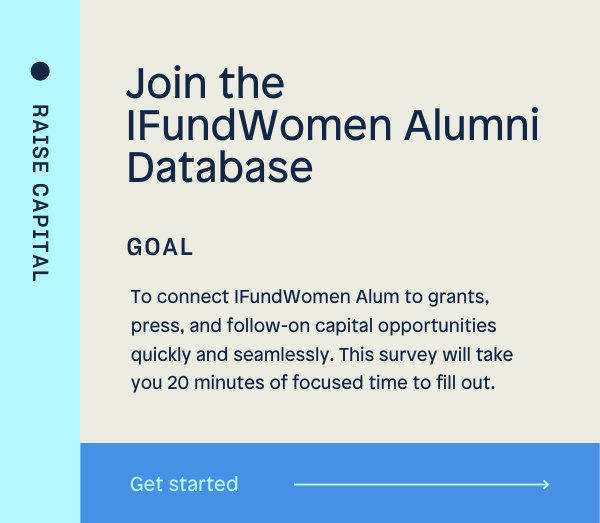 RAISE CAPITAL

Join the IFundWomen Alumni Database

GOAL

To connect IFundWomen Alum to grants, press, and follow-on capital opportunities quickly and seamlessly. This survey will take you 20 minutes of focused time to fill out.

Get started