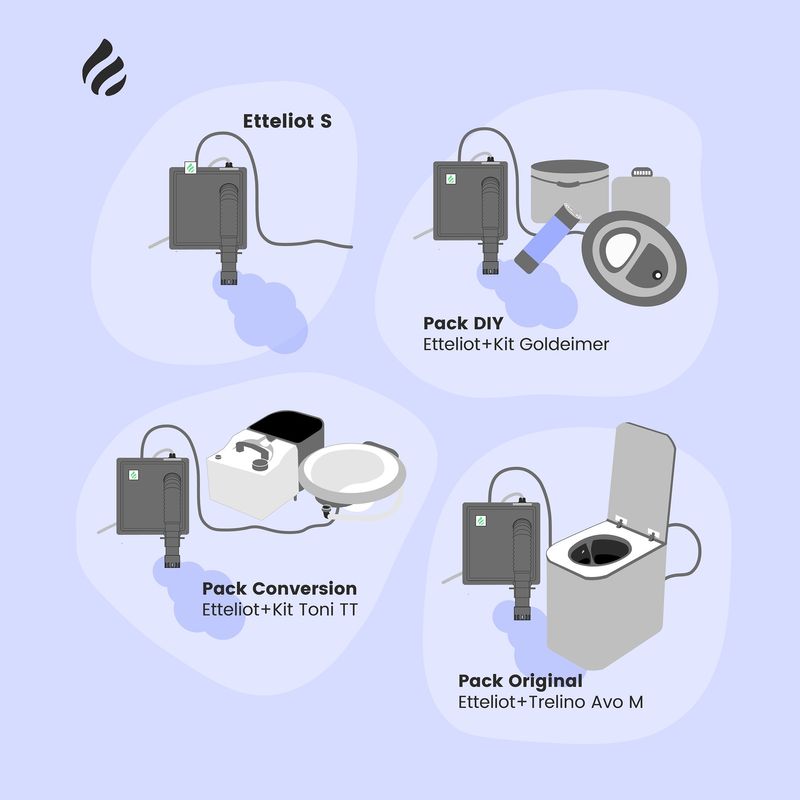 Etteliot S

Pack DIY
Etteliot+Kit Goldeimer

Pack Conversion
Etteliot+Kit Toni TT

Pack Original
Etteliot+Trelino Avo M